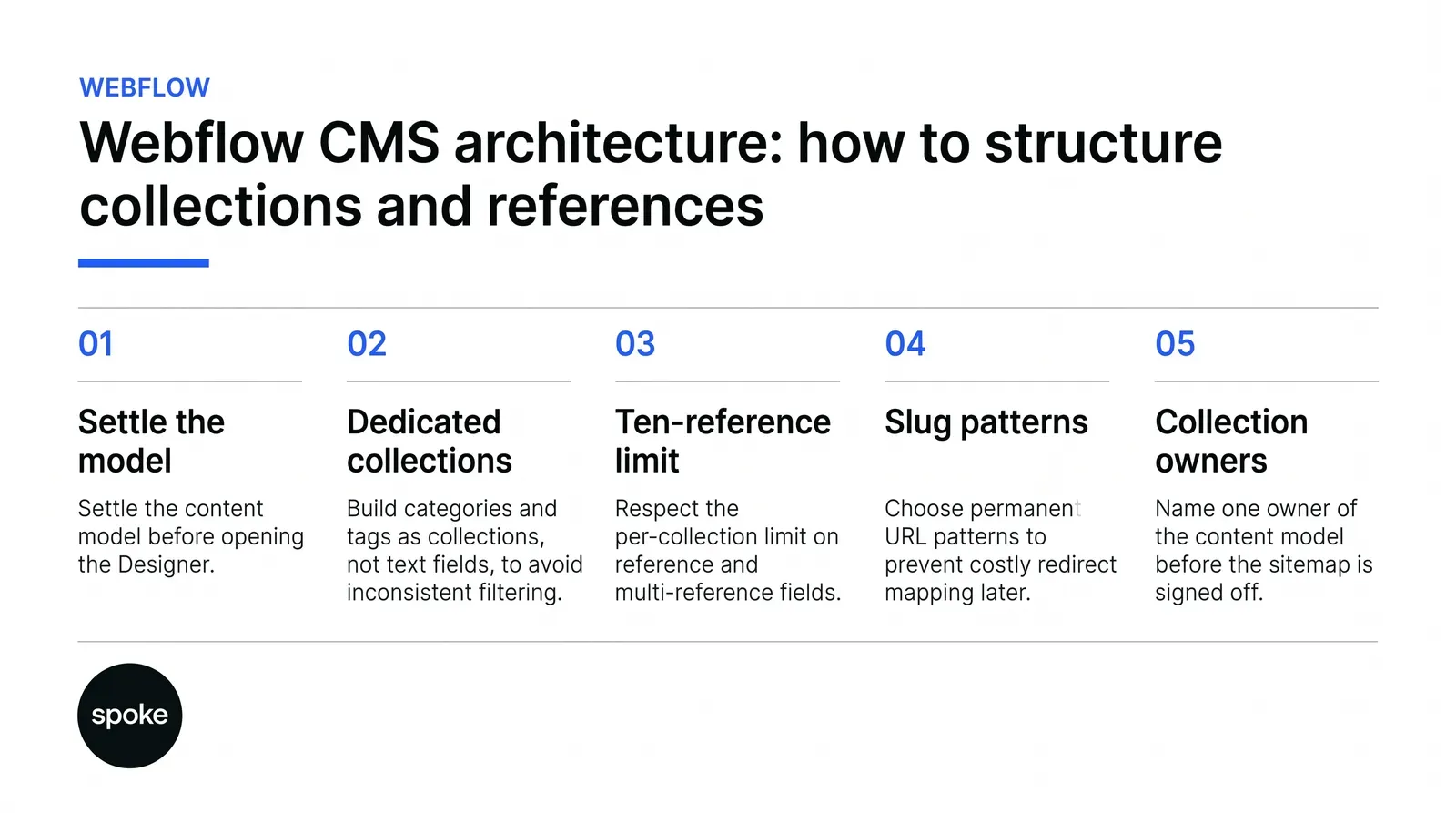 WEBFLOW

Webflow CMS architecture: how to structure collections and references

01

Settle the model

Settle the content model before opening the Designer.

02

Dedicated collections

Build categories and tags as collections, not text fields, to avoid inconsistent filtering.

03

Ten-reference limit

Respect the per-collection limit on reference and multi-reference fields.

04

Slug patterns

Choose permanent URL patterns to prevent costly redirect mapping later.

05

Collection owners

Name one owner of the content model before the sitemap is signed off.

spoke